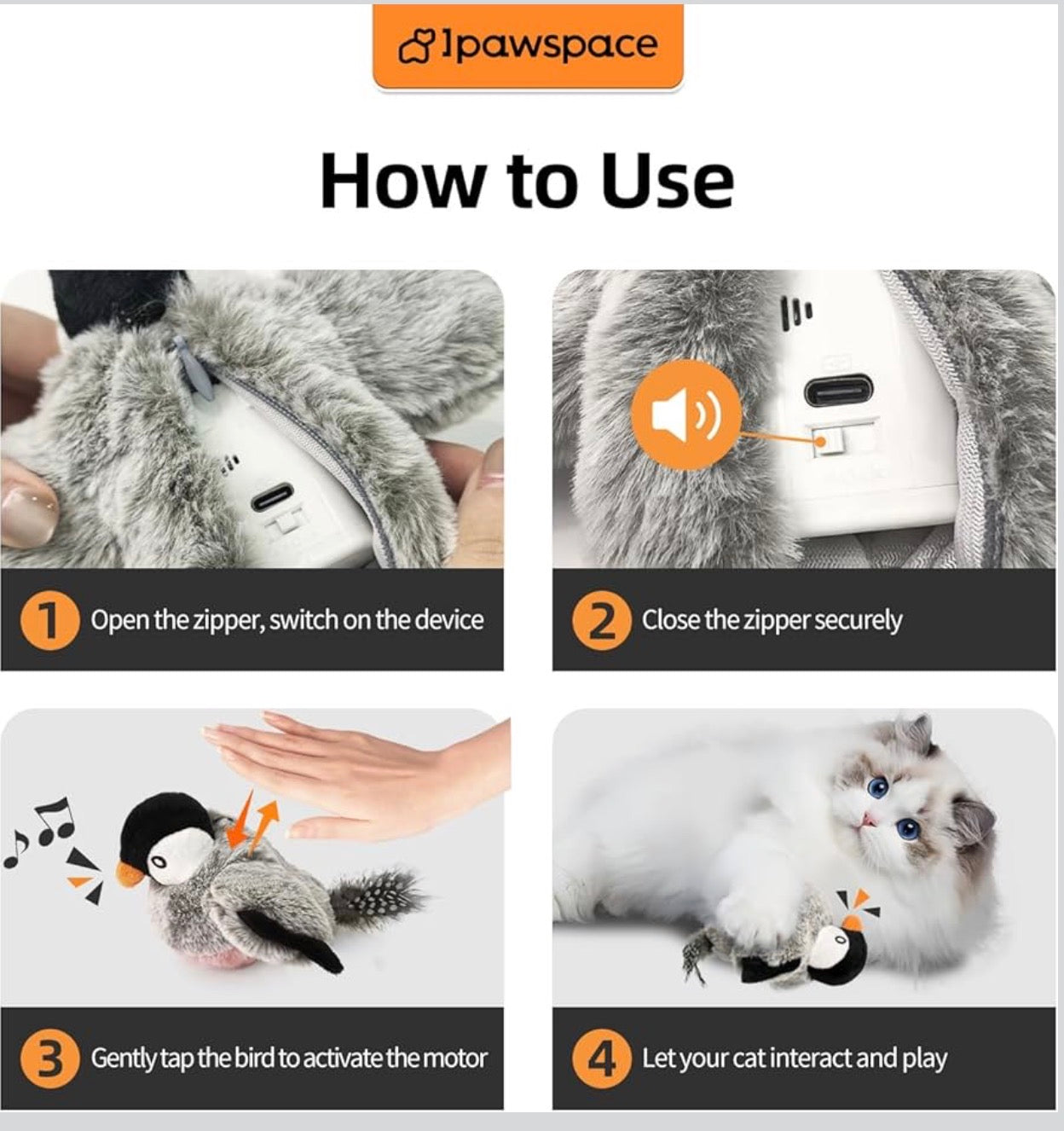 1pawspace

How to Use

1 Open the zipper, switch on the device

2 Close the zipper securely

3 Gently tap the bird to activate the motor

4 Let your cat interact and play