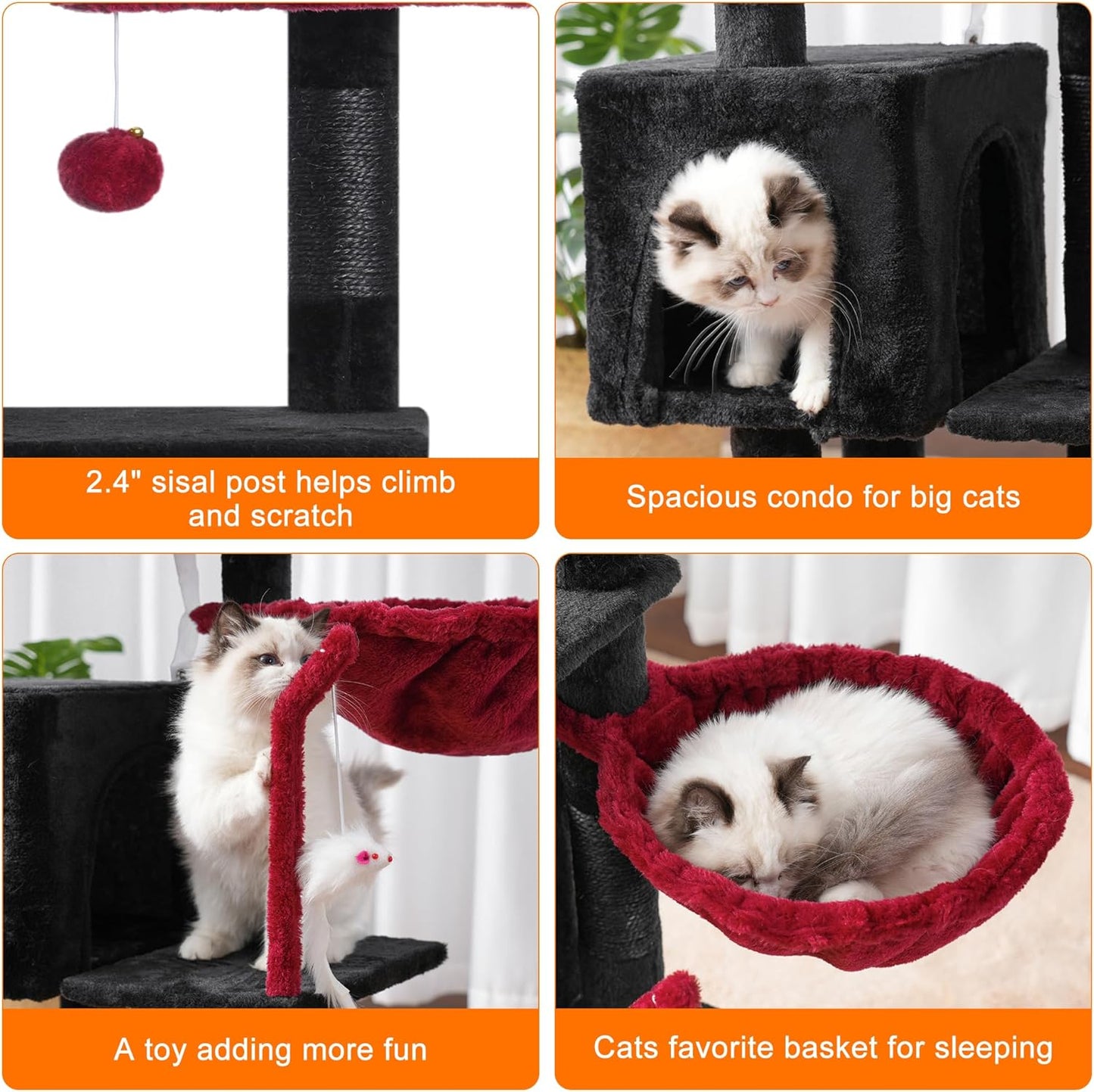 2.4" sisal post helps climb and scratch

Spacious condo for big cats

A toy adding more fun

Cats favorite basket for sleeping