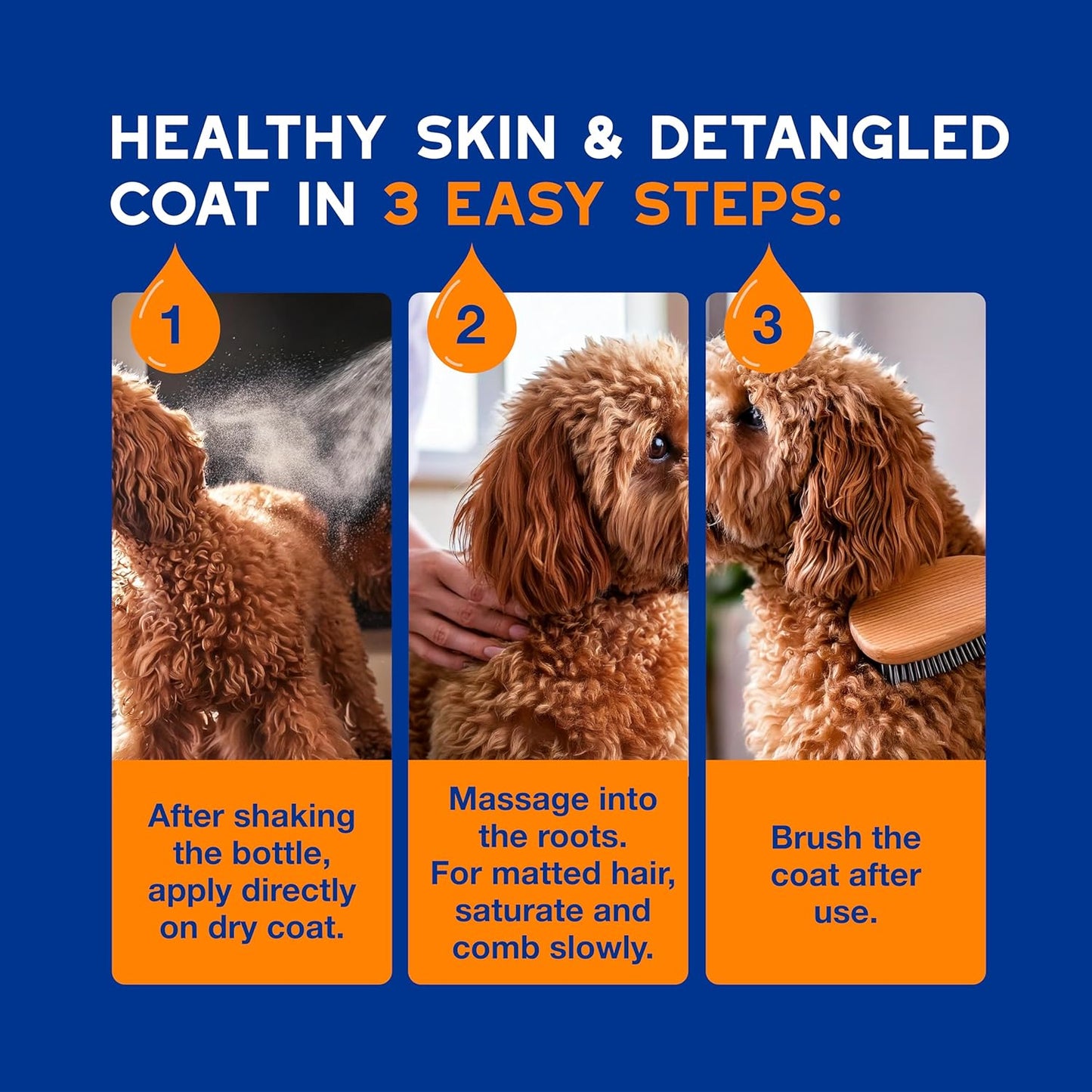 HEALTHY SKIN & DETANGLED COAT IN 3 EASY STEPS:

1

After shaking the bottle, apply directly on dry coat.

2

Massage into the roots. For matted hair, saturate and comb slowly.

3

Brush the coat after use.