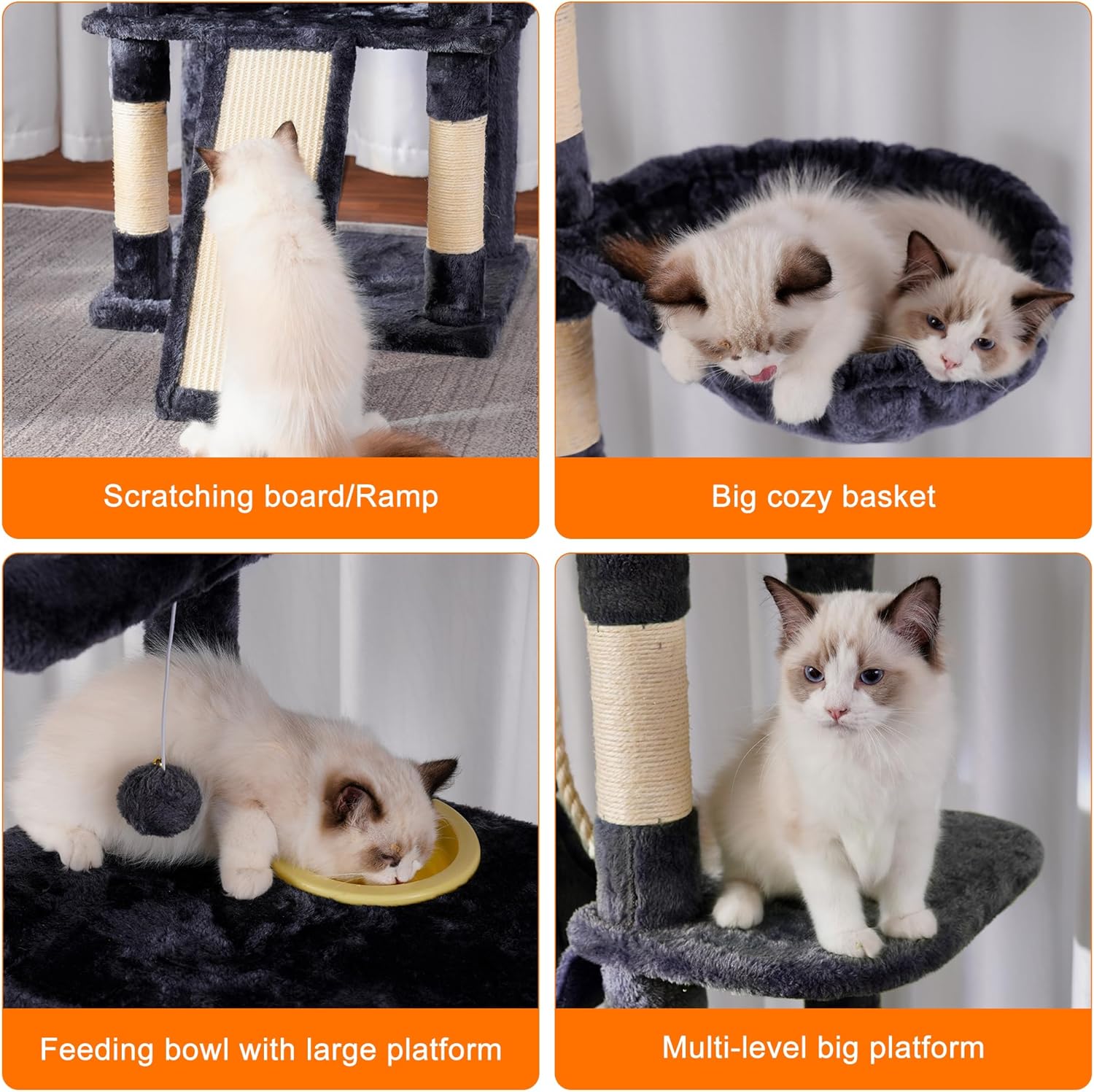 Scratching board/Ramp

Big cozy basket

Feeding bowl with large platform

Multi-level big platform