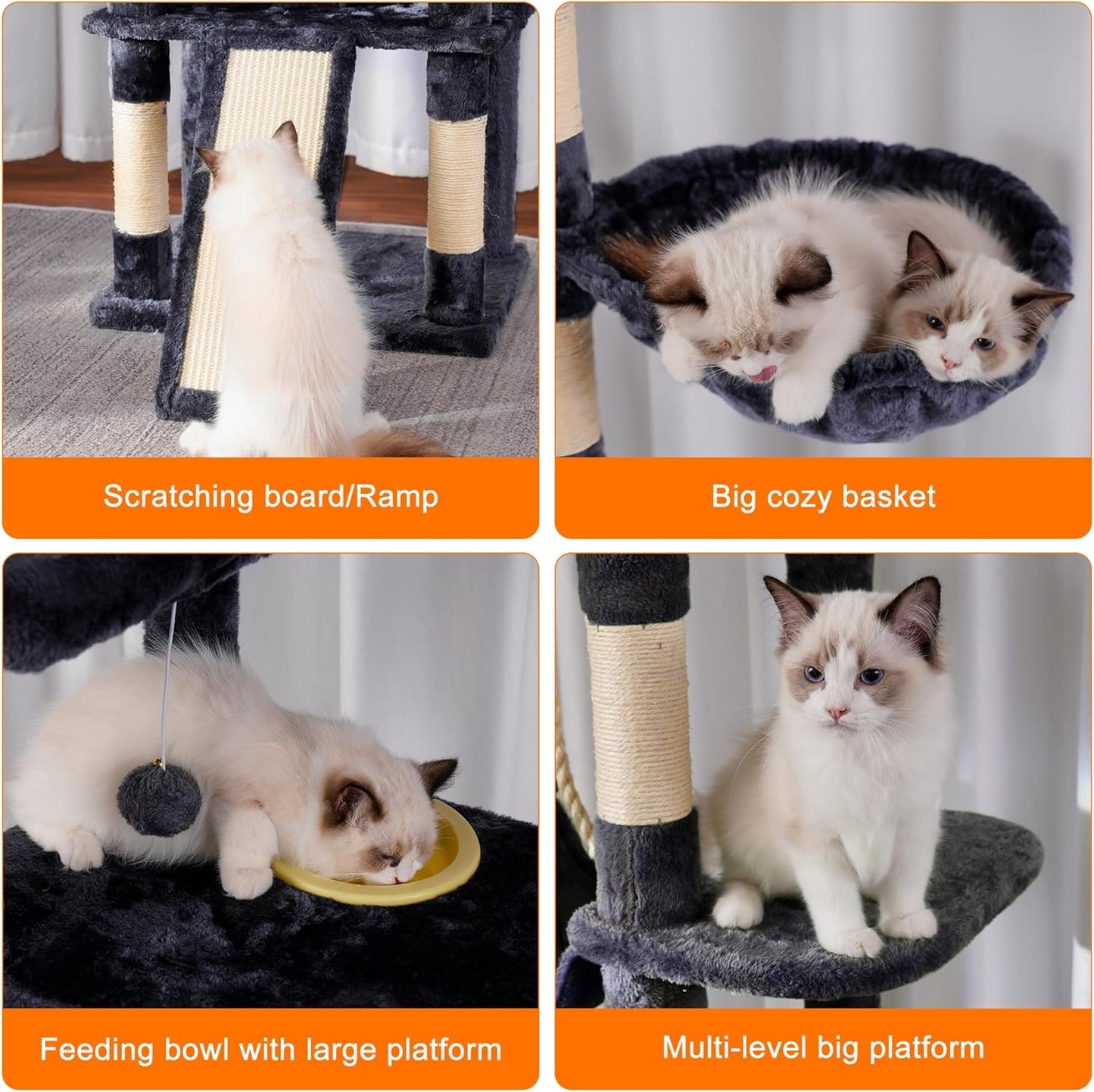 Scratching board/Ramp

Big cozy basket

Feeding bowl with large platform

Multi-level big platform