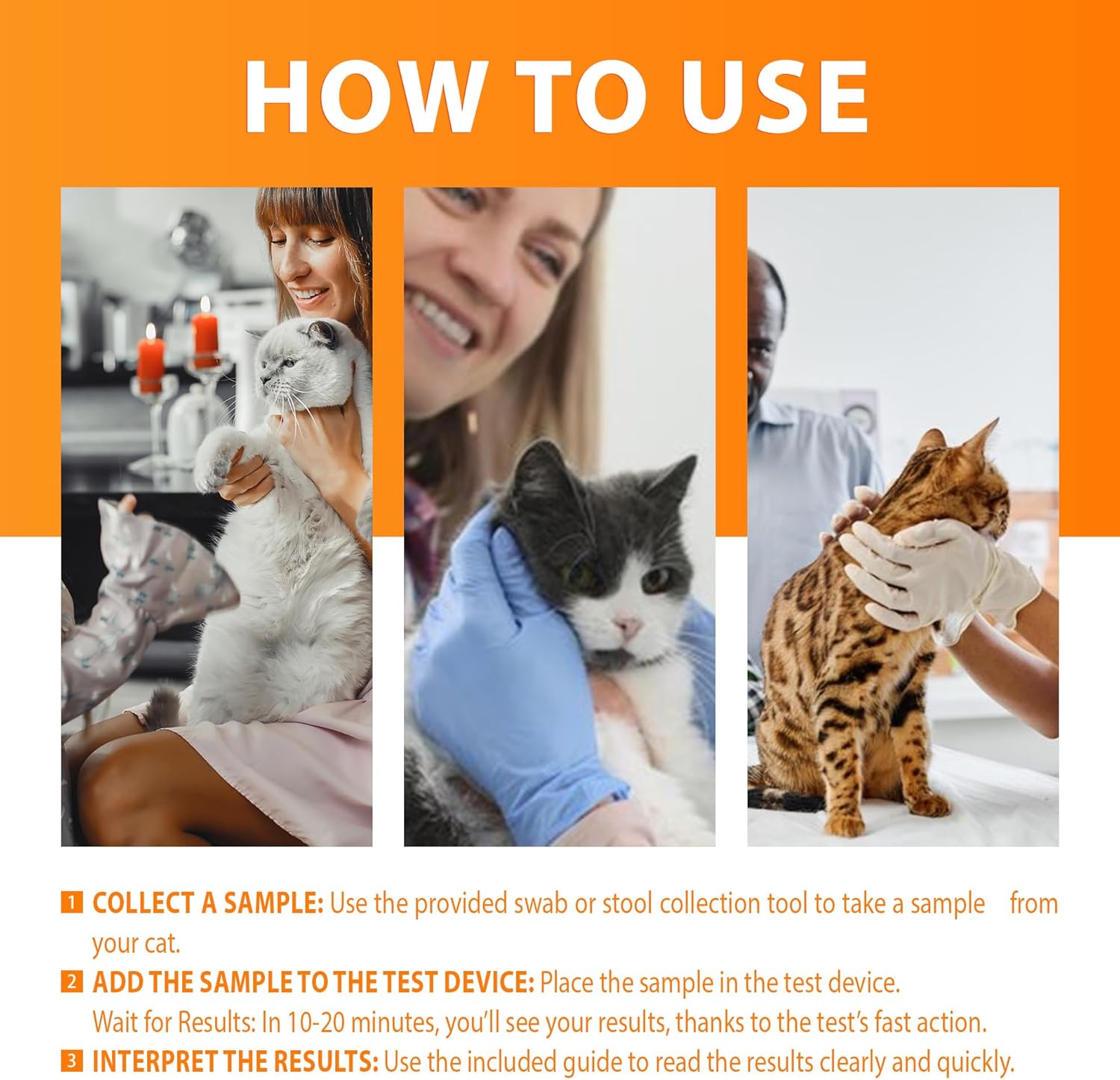 HOW TO USE

1 COLLECT A SAMPLE: Use the provided swab or stool collection tool to take a sample from your cat.

2 ADD THE SAMPLE TO THE TEST DEVICE: Place the sample in the test device.
Wait for Results: In 10-20 minutes, you'll see your results, thanks to the test's fast action.

3 INTERPRET THE RESULTS: Use the included guide to read the results clearly and quickly.