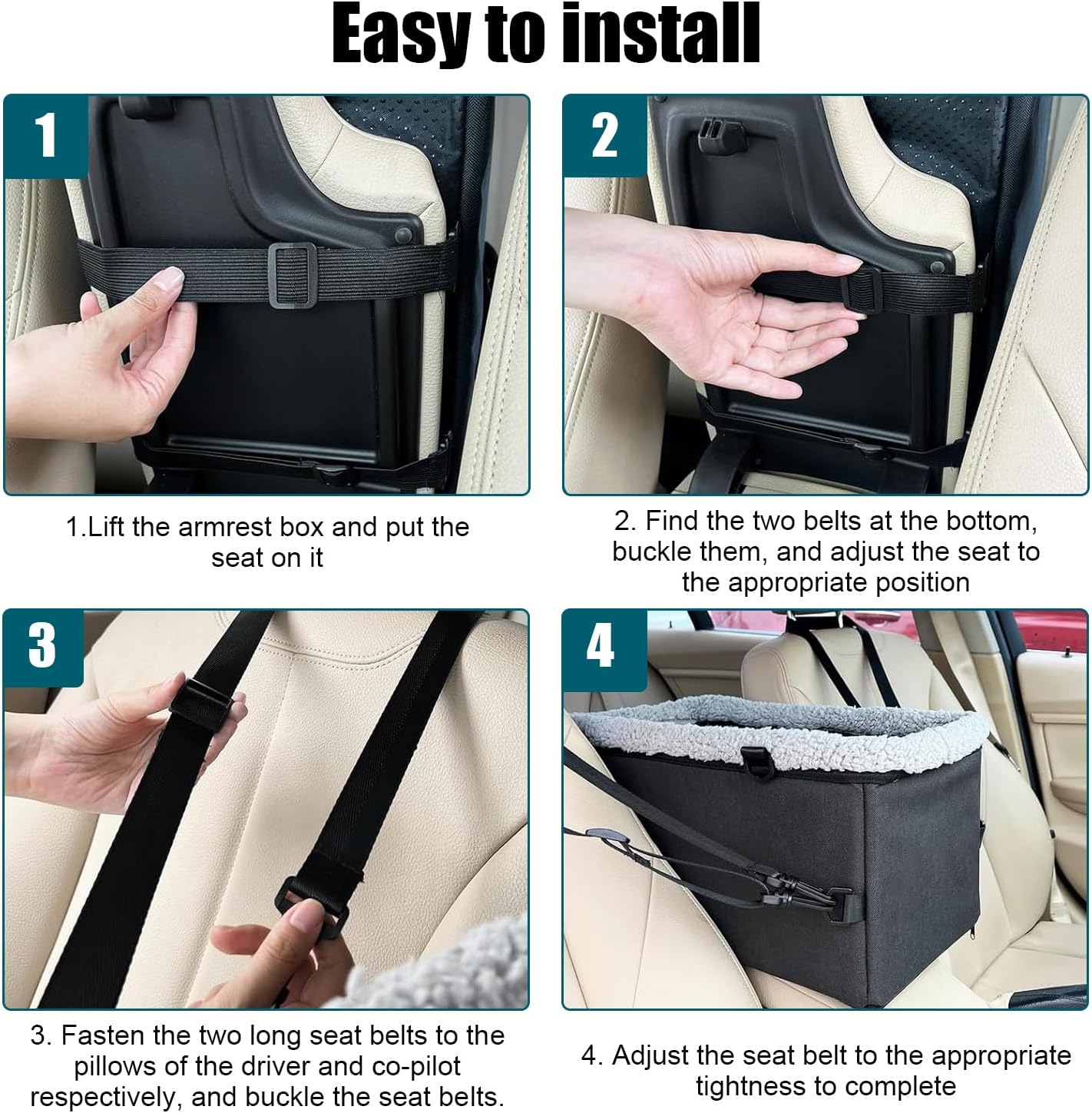 Easy to install

1

1.Lift the armrest box and put the seat on it

2

2. Find the two belts at the bottom, buckle them, and adjust the seat to the appropriate position

3

3. Fasten the two long seat belts to the pillows of the driver and co-pilot respectively, and buckle the seat belts.

4

4. Adjust the seat belt to the appropriate tightness to complete