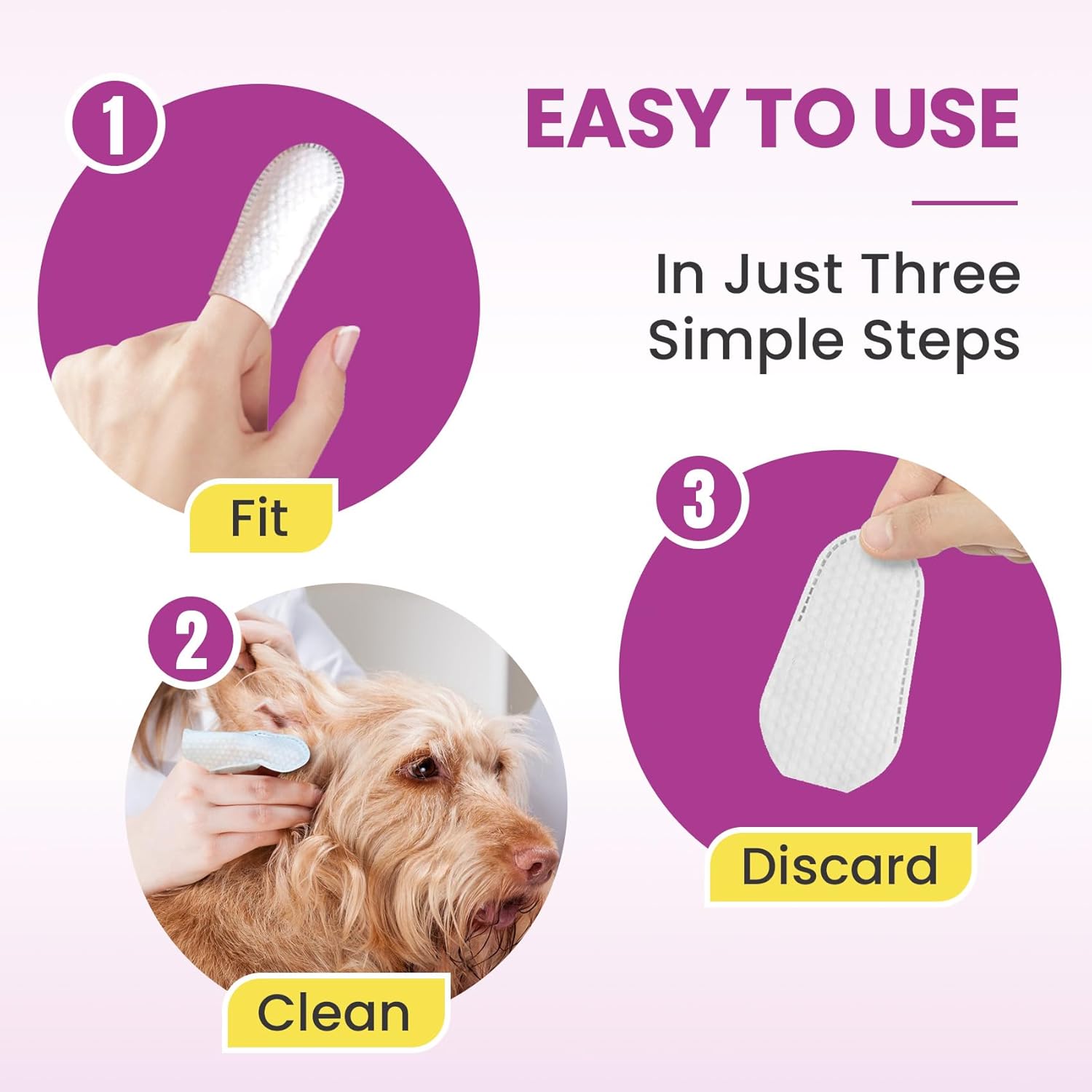 EASY TO USE

In Just Three Simple Steps

1

Fit

2

Clean

3

Discard