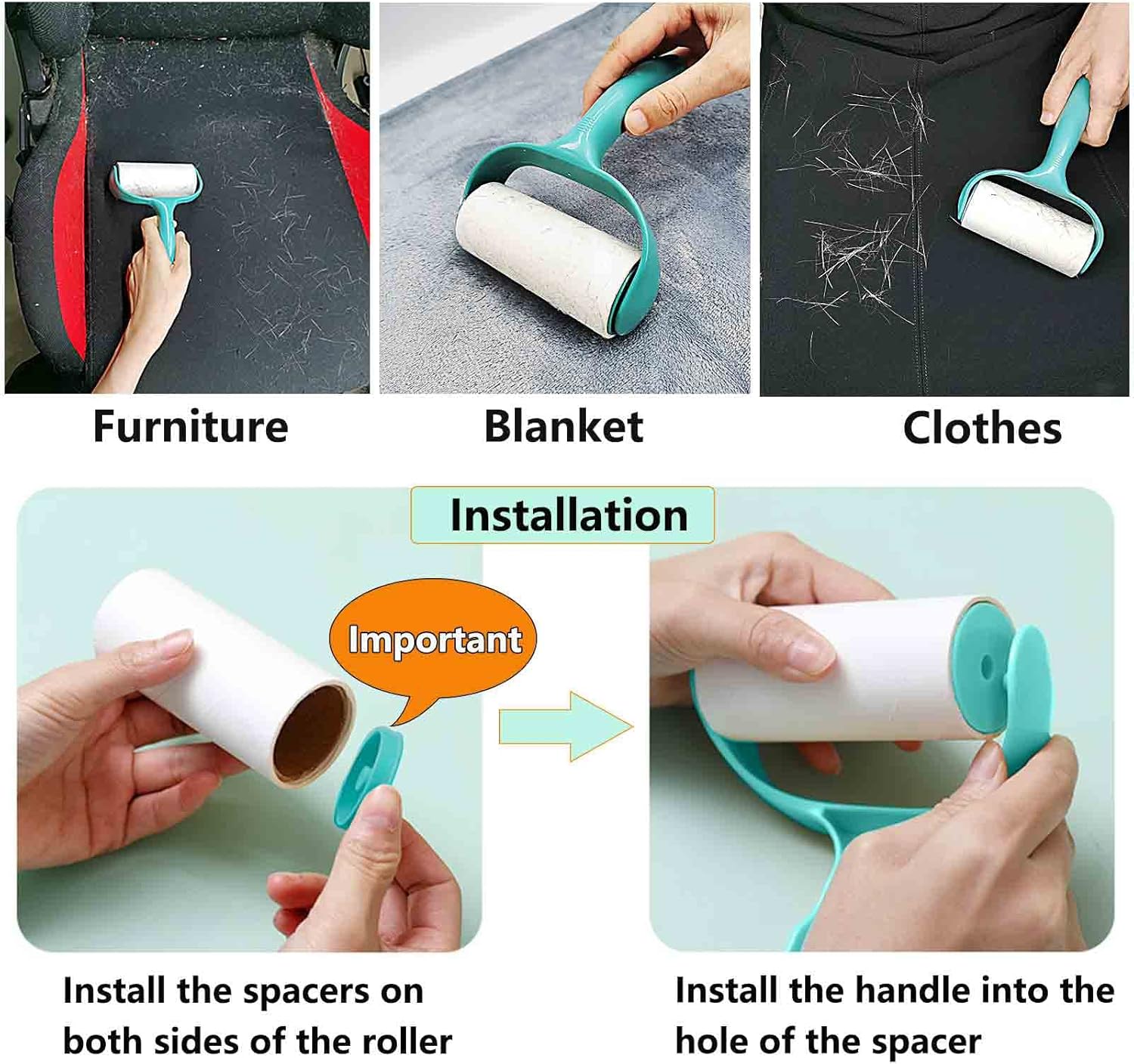 Furniture

Blanket

Clothes

Installation

Important

Install the spacers on both sides of the roller

Install the handle into the hole of the spacer