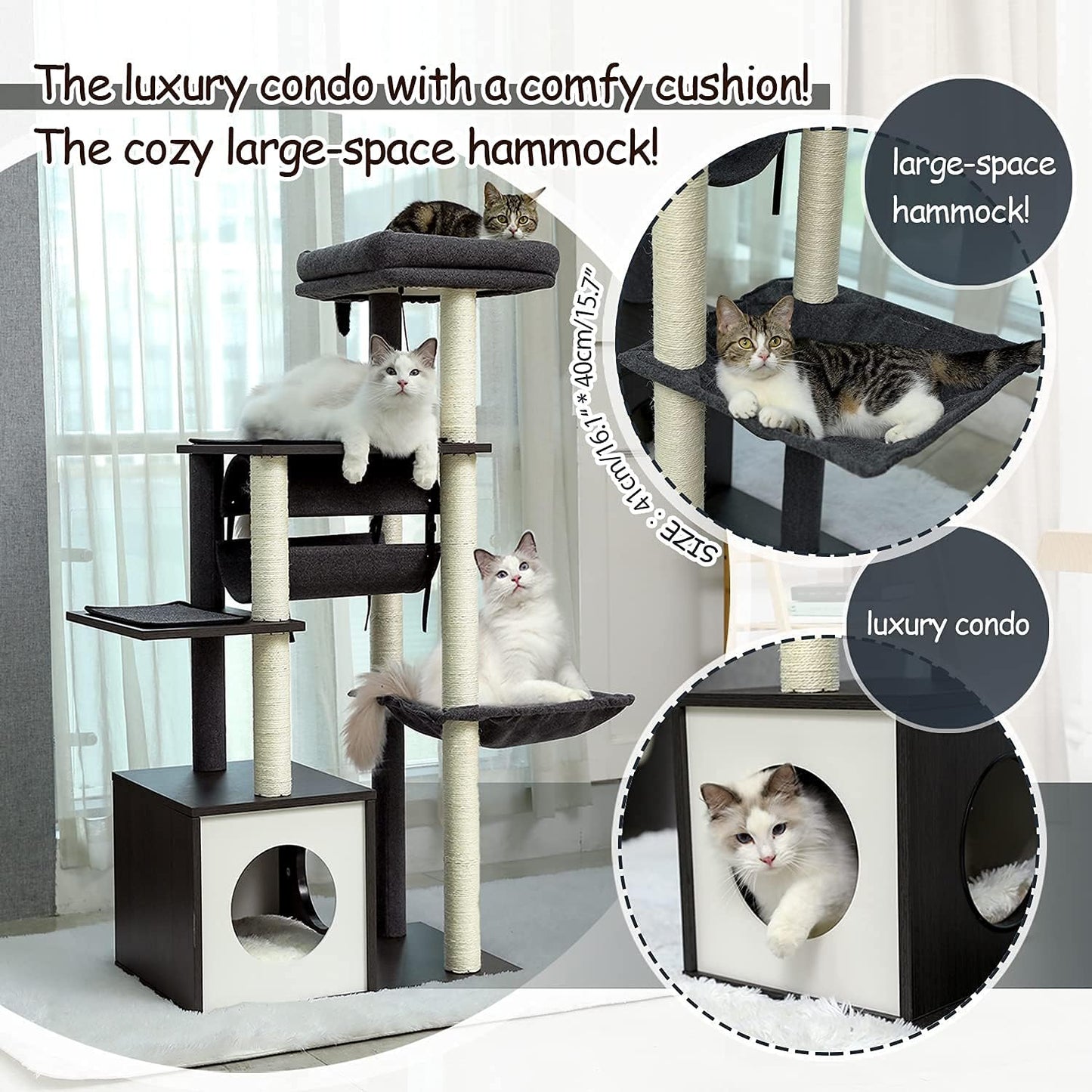 The luxury condo with a comfy cushion!
The cozy large-space hammock!

large-space hammock!

SIZE : 41cm/16.1" * 40cm/15.7"

luxury condo