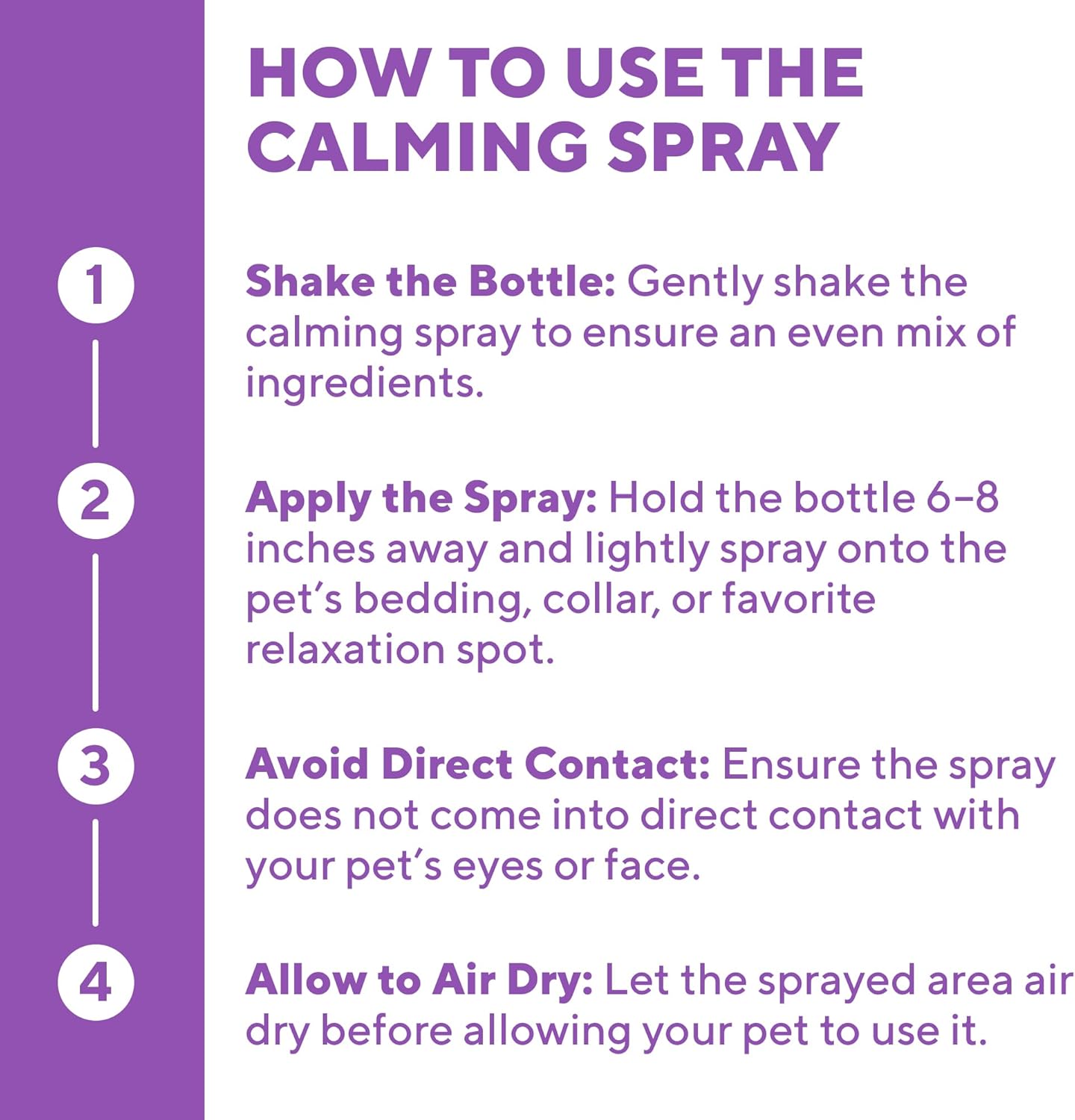 HOW TO USE THE CALMING SPRAY

1

Shake the Bottle: Gently shake the calming spray to ensure an even mix of ingredients.

2

Apply the Spray: Hold the bottle 6–8 inches away and lightly spray onto the pet's bedding, collar, or favorite relaxation spot.

3

Avoid Direct Contact: Ensure the spray does not come into direct contact with your pet's eyes or face.

4

Allow to Air Dry: Let the sprayed area air dry before allowing your pet to use it.