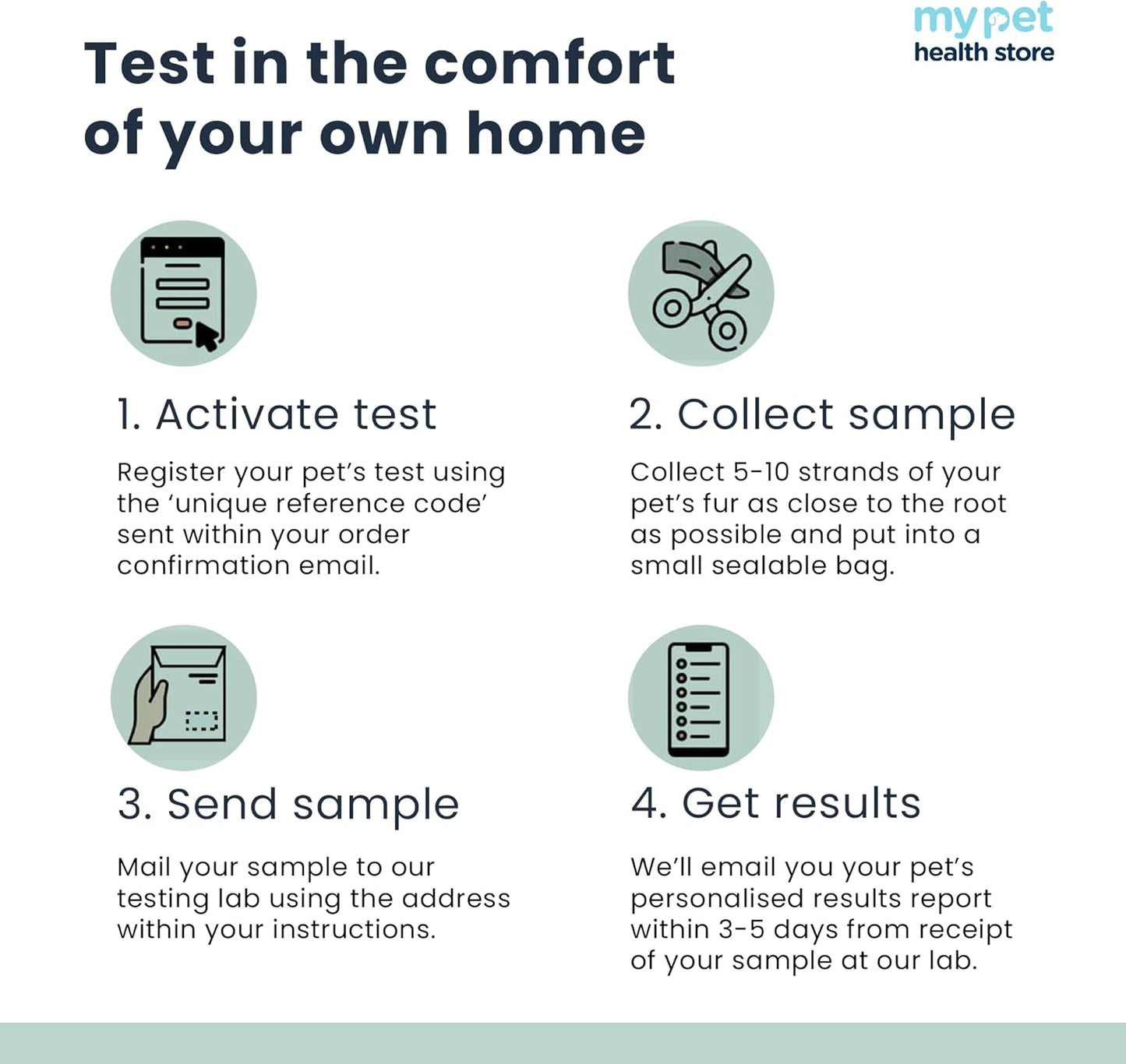 my pet
health store

Test in the comfort of your own home

1. Activate test

Register your pet's test using the 'unique reference code' sent within your order confirmation email.

2. Collect sample

Collect 5-10 strands of your pet's fur as close to the root as possible and put into a small sealable bag.

3. Send sample

Mail your sample to our testing lab using the address within your instructions.

4. Get results

We'll email you your pet's personalised results report within 3-5 days from receipt of your sample at our lab.