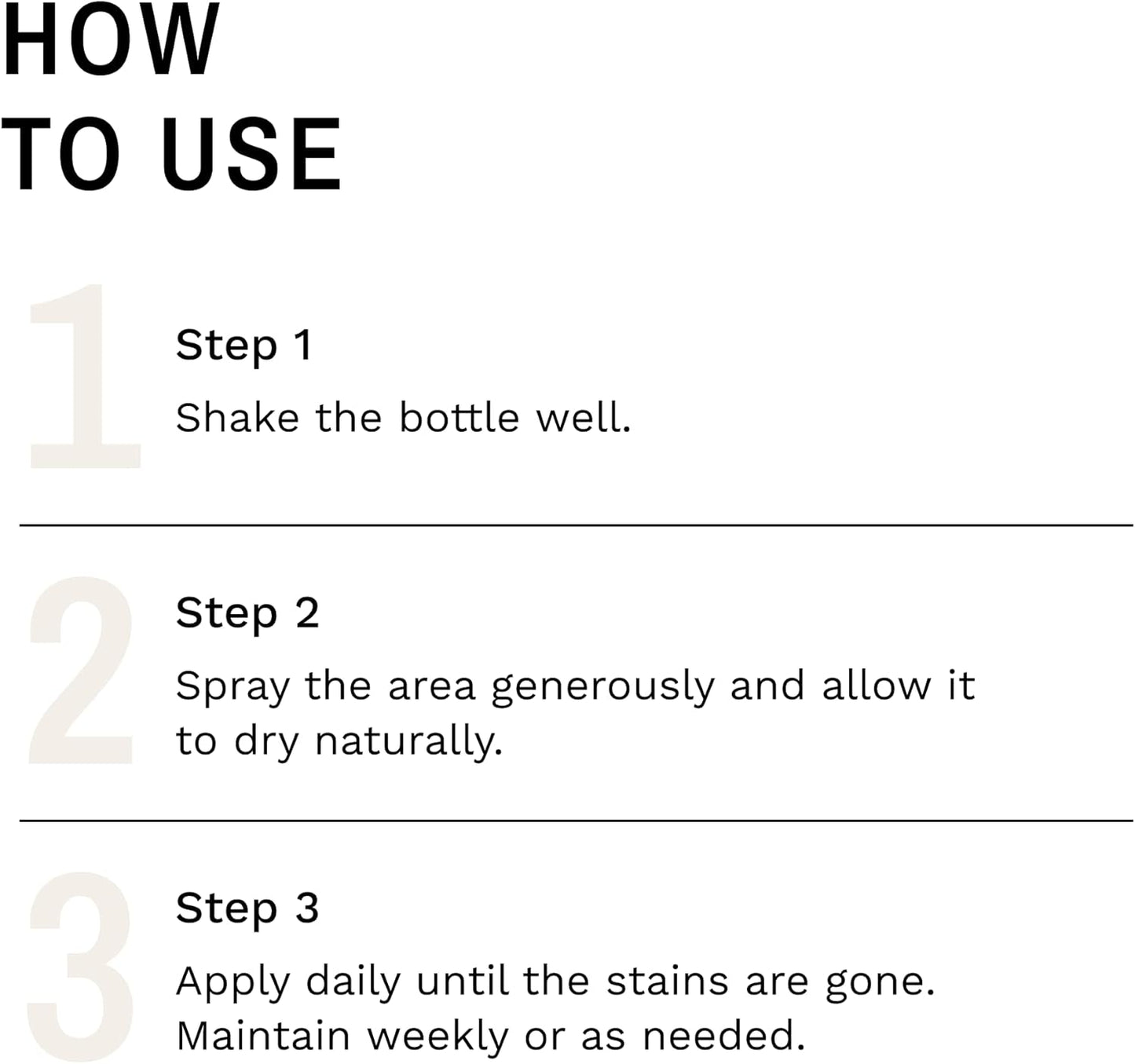 HOW
TO USE

1

Step 1

Shake the bottle well.

2

Step 2

Spray the area generously and allow it to dry naturally.

3

Step 3

Apply daily until the stains are gone. Maintain weekly or as needed.