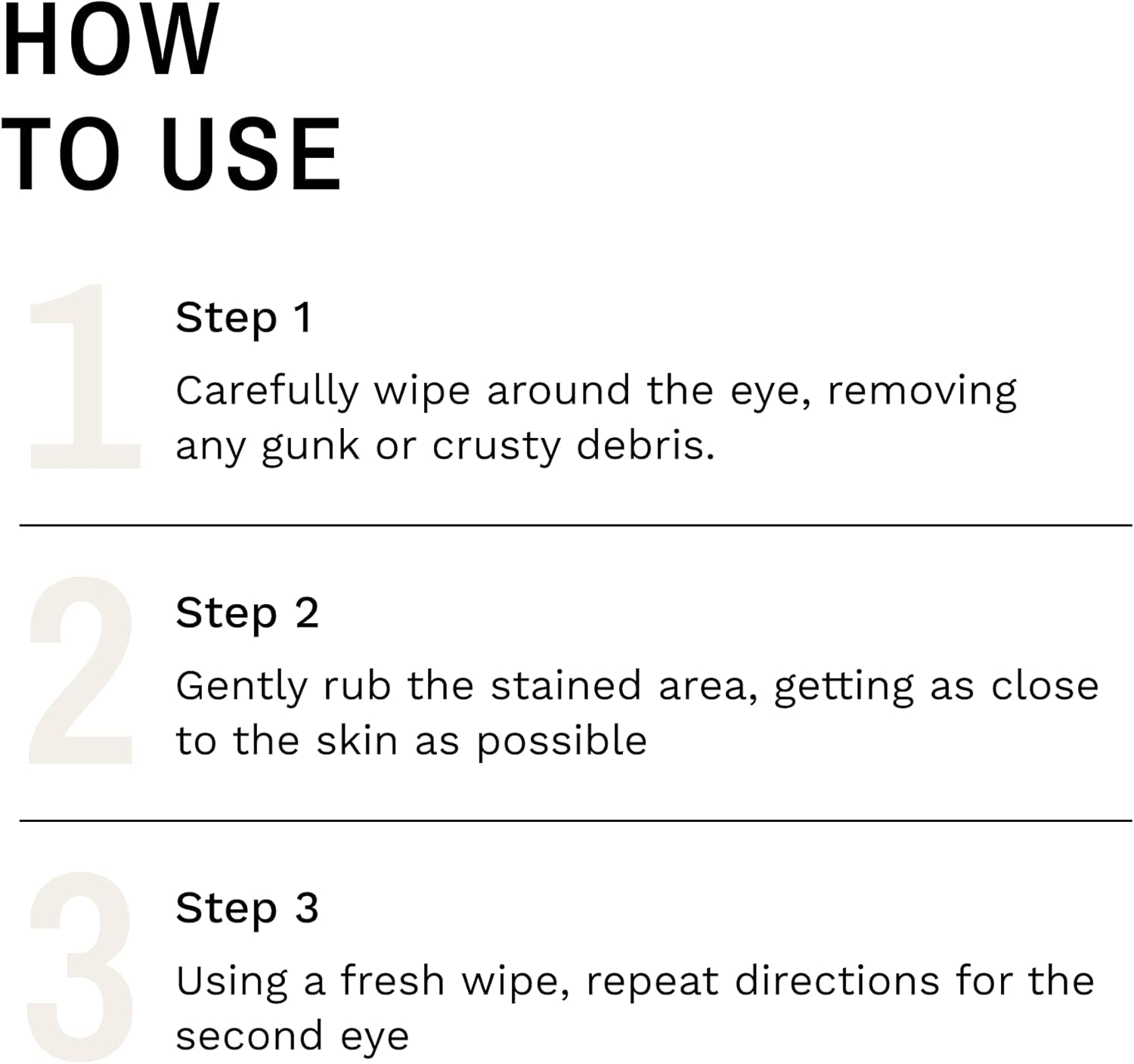 HOW
TO USE

1

Step 1

Carefully wipe around the eye, removing any gunk or crusty debris.

2

Step 2

Gently rub the stained area, getting as close to the skin as possible

3

Step 3

Using a fresh wipe, repeat directions for the second eye