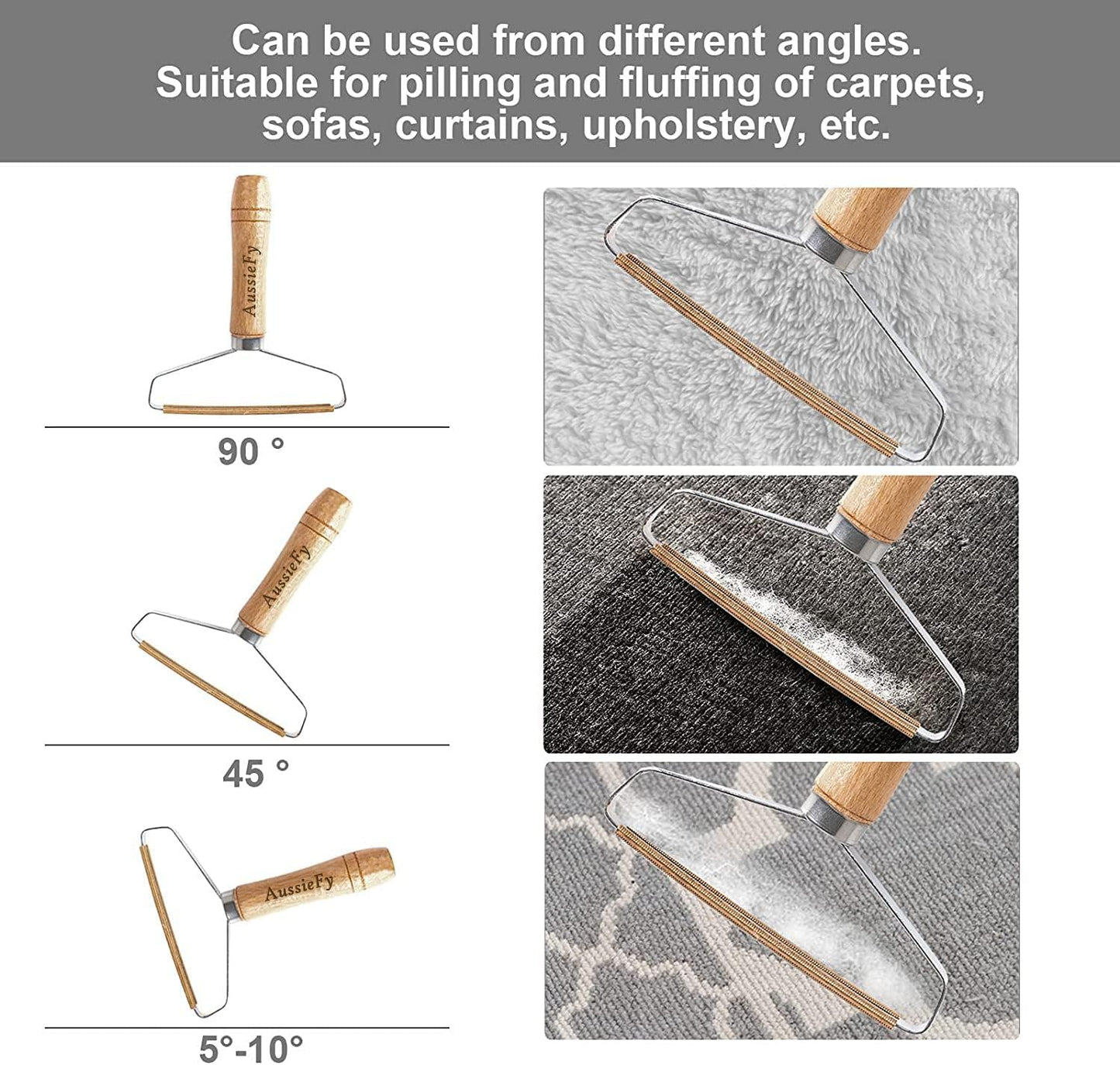 Can be used from different angles.
Suitable for pilling and fluffing of carpets, sofas, curtains, upholstery, etc.

AussieFy

90 °

AussieFy

45 °

AussieFy

5°-10°