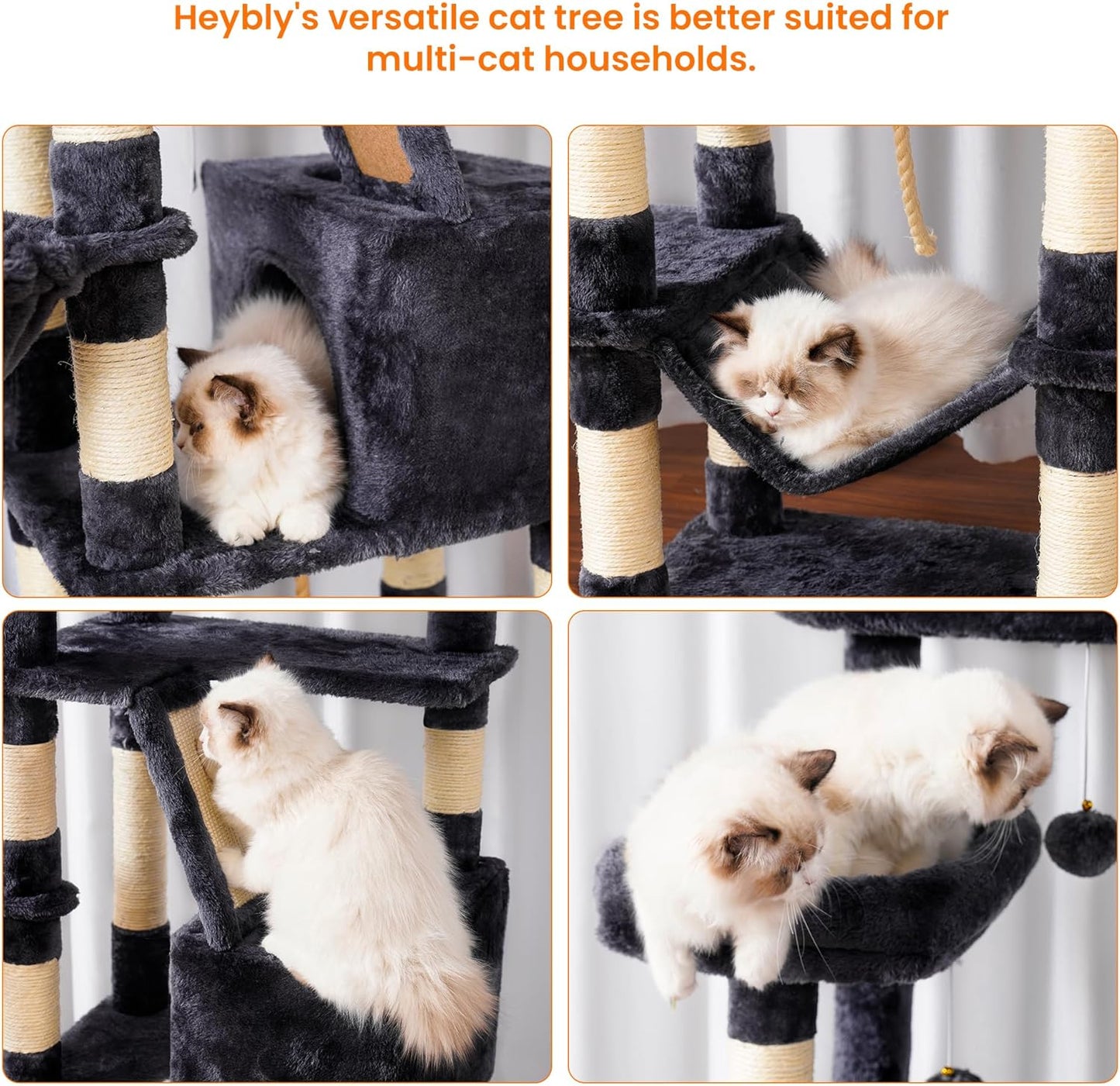 Heybly's versatile cat tree is better suited for multi-cat households.