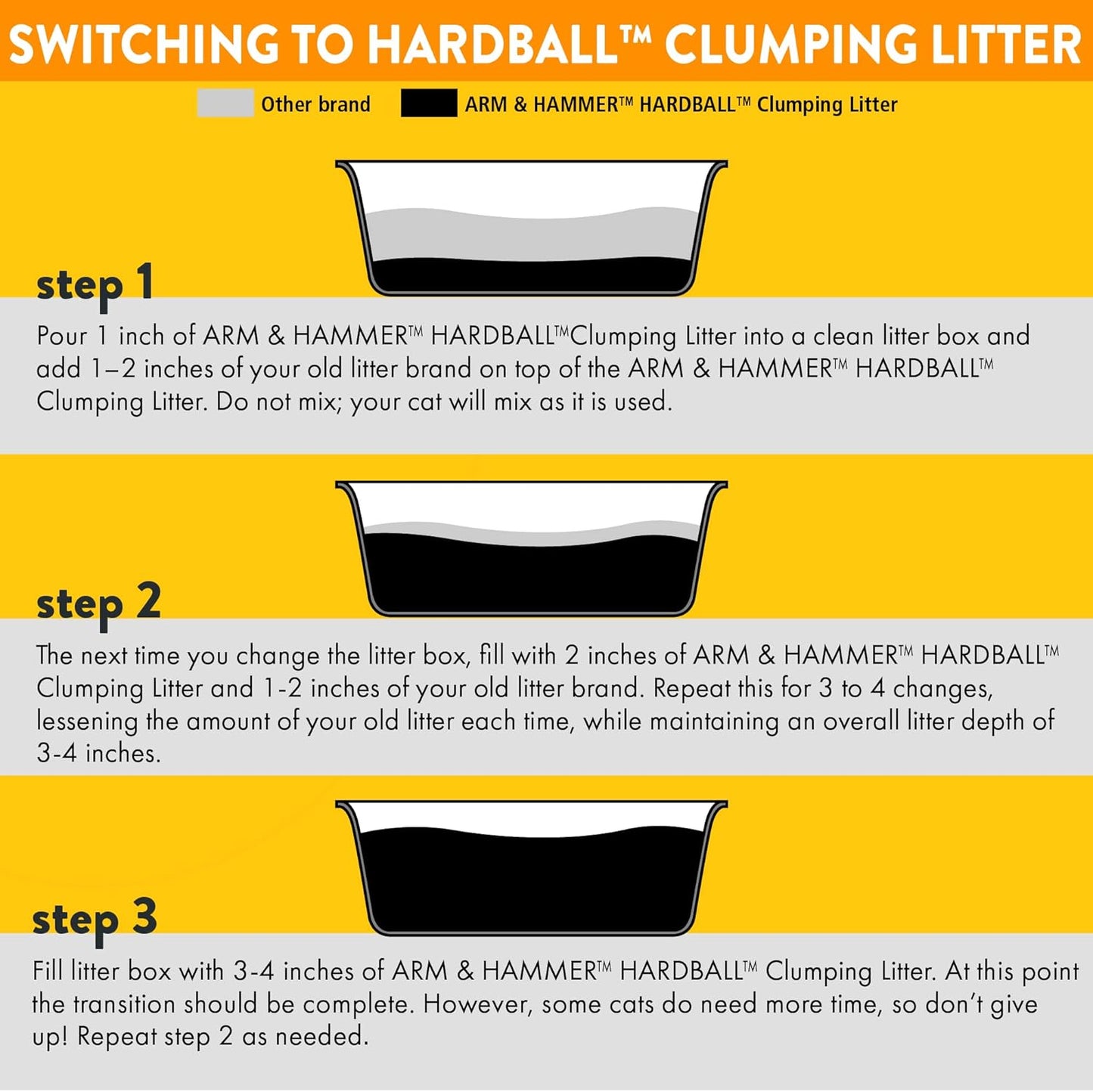 SWITCHING TO HARDBALL™ CLUMPING LITTER

Other brand ARM & HAMMER™ HARDBALL™ Clumping Litter

step 1

Pour 1 inch of ARM & HAMMER™ HARDBALL™Clumping Litter into a clean litter box and add 1–2 inches of your old litter brand on top of the ARM & HAMMER™ HARDBALL™ Clumping Litter. Do not mix; your cat will mix as it is used.

step 2

The next time you change the litter box, fill with 2 inches of ARM & HAMMER™ HARDBALL™ Clumping Litter and 1-2 inches of your old litter brand. Repeat this for 3 to 4 changes, lessening the amount of your old litter each time, while maintaining an overall litter depth of 3-4 inches.

step 3

Fill litter box with 3-4 inches of ARM & HAMMER™ HARDBALL™ Clumping Litter. At this point the transition should be complete. However, some cats do need more time, so don't give up! Repeat step 2 as needed.