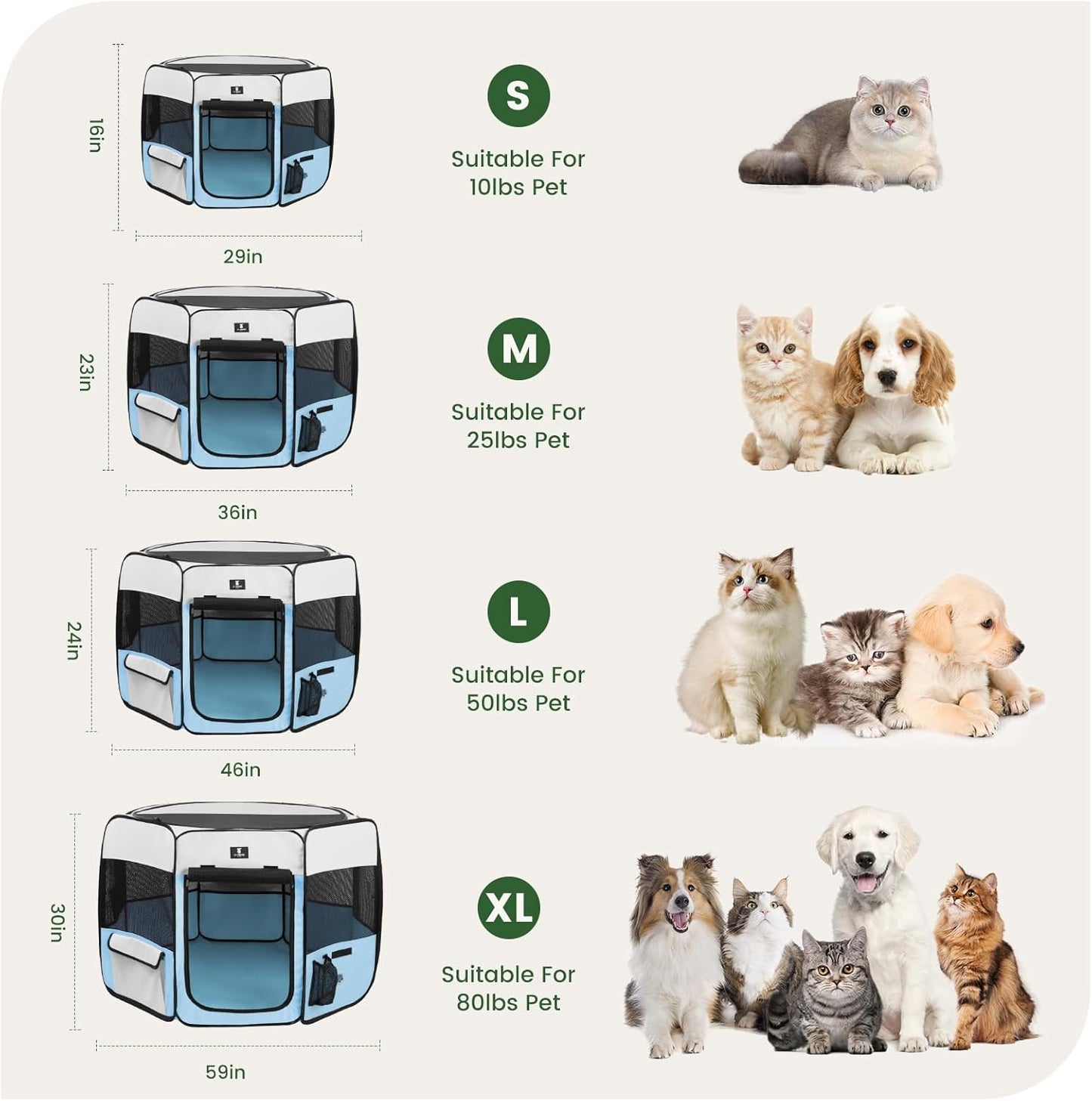 16in

29in

S

Suitable For 10lbs Pet

23in

36in

M

Suitable For 25lbs Pet

24in

46in

L

Suitable For 50lbs Pet

30in

59in

XL

Suitable For 80lbs Pet