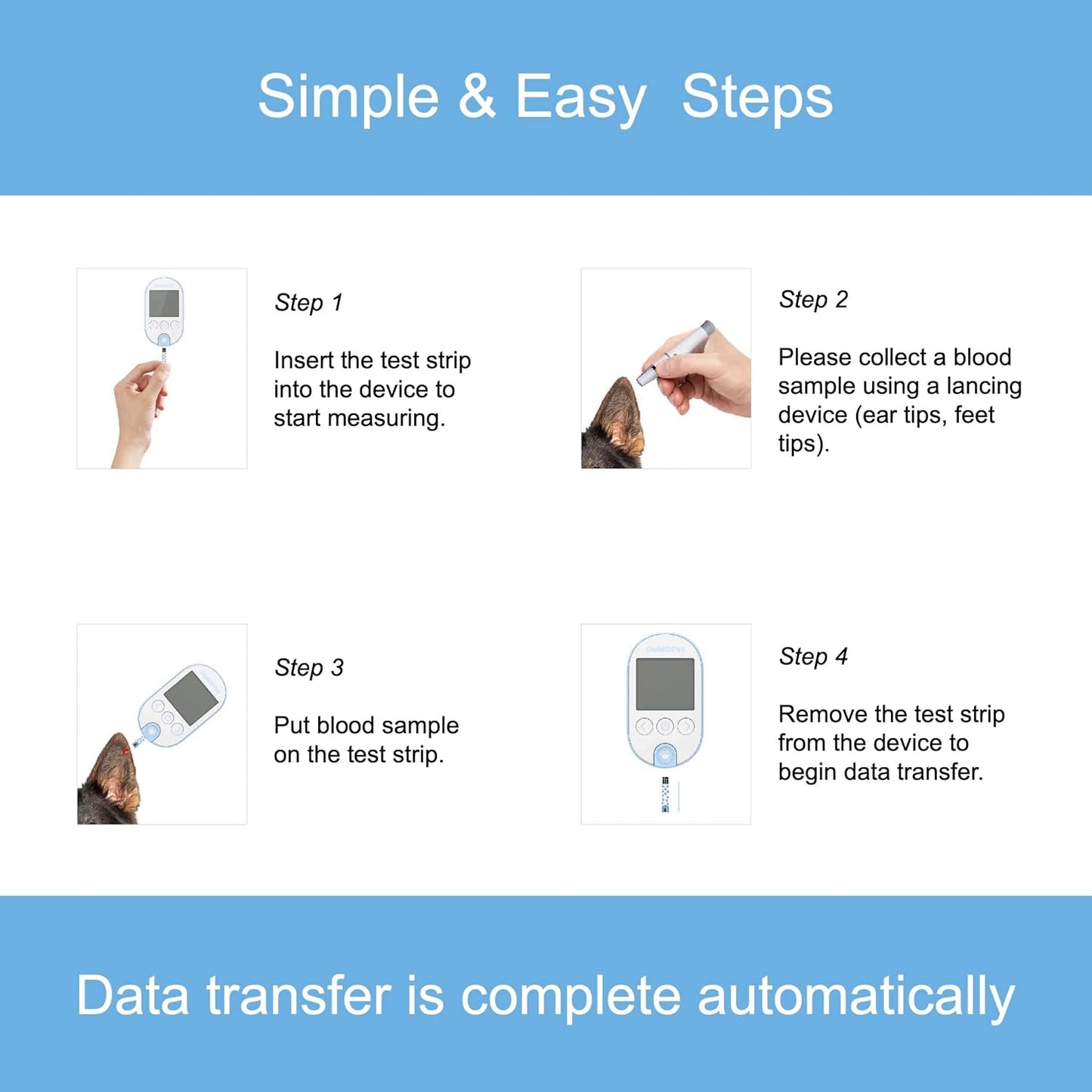 Simple & Easy Steps

Step 1

Insert the test strip into the device to start measuring.

Step 2

Please collect a blood sample using a lancing device (ear tips, feet tips).

Step 3

Put blood sample on the test strip.

Step 4

Remove the test strip from the device to begin data transfer.

Data transfer is complete automatically