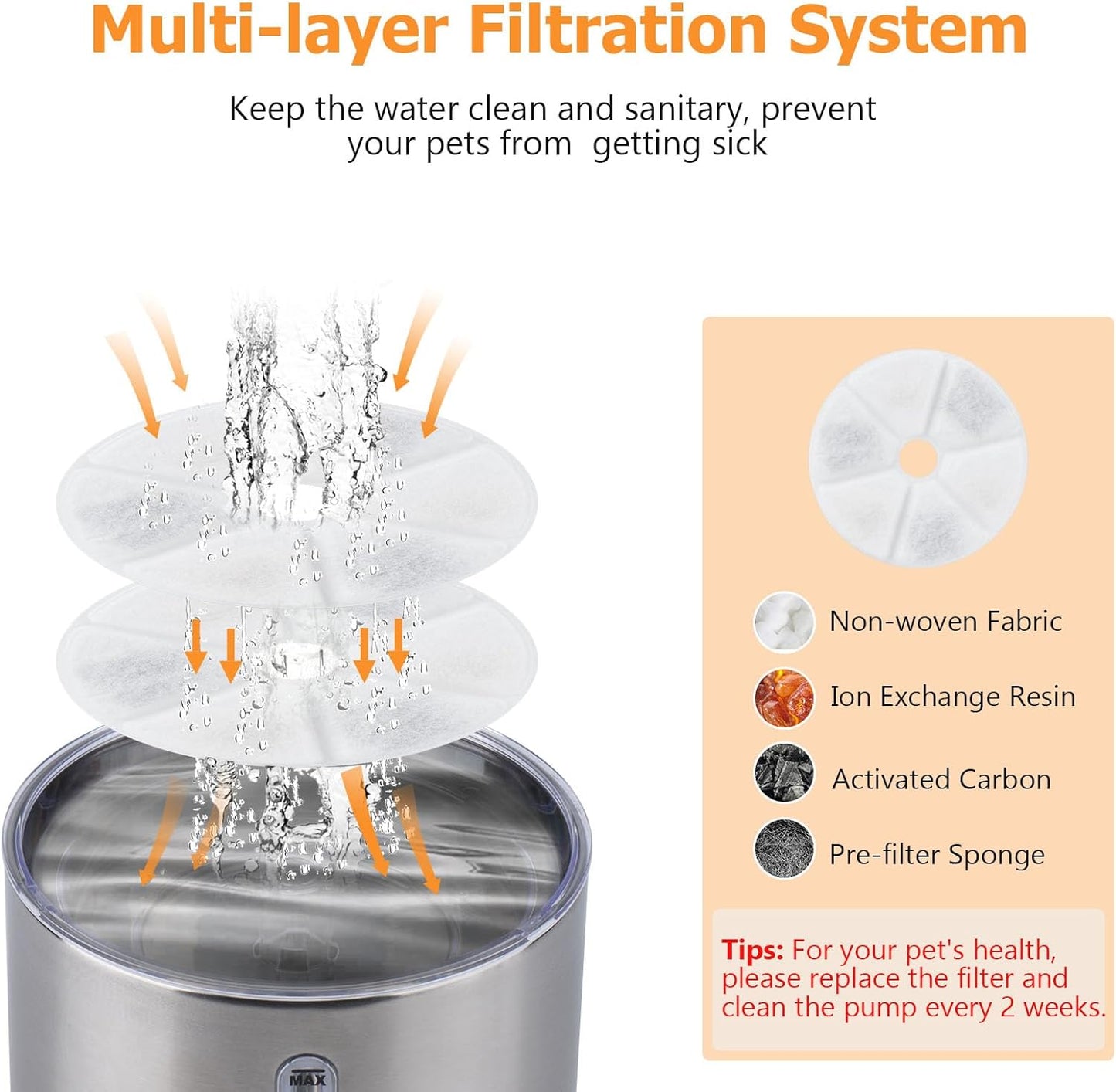 Multi-layer Filtration System

Keep the water clean and sanitary, prevent your pets from getting sick

Non-woven Fabric

Ion Exchange Resin

Activated Carbon

Pre-filter Sponge

Tips: For your pet's health, please replace the filter and clean the pump every 2 weeks.

MAX