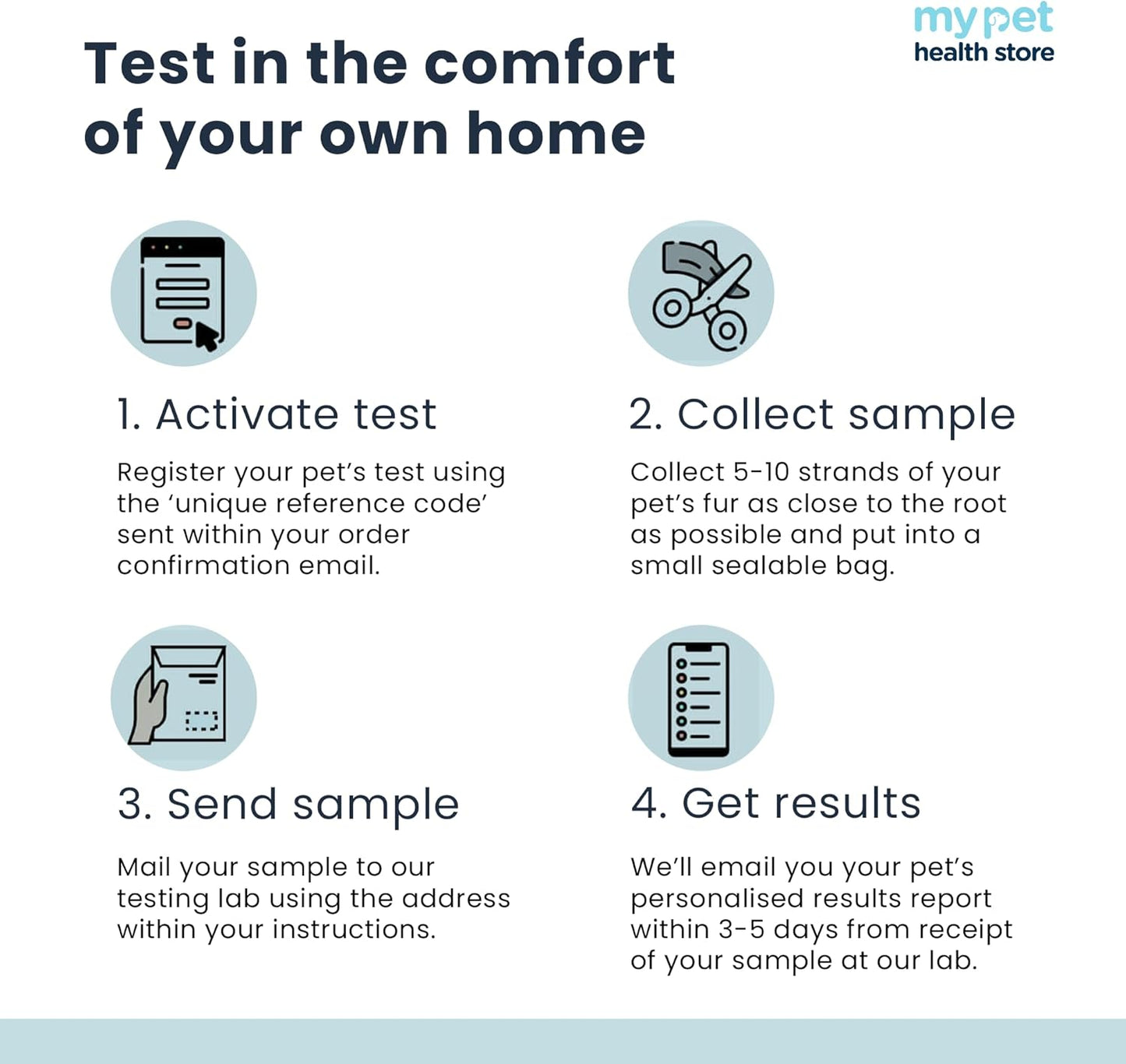 Test in the comfort of your own home

my pet
health store

1. Activate test

Register your pet's test using the 'unique reference code' sent within your order confirmation email.

2. Collect sample

Collect 5-10 strands of your pet's fur as close to the root as possible and put into a small sealable bag.

3. Send sample

Mail your sample to our testing lab using the address within your instructions.

4. Get results

We'll email you your pet's personalised results report within 3-5 days from receipt of your sample at our lab.