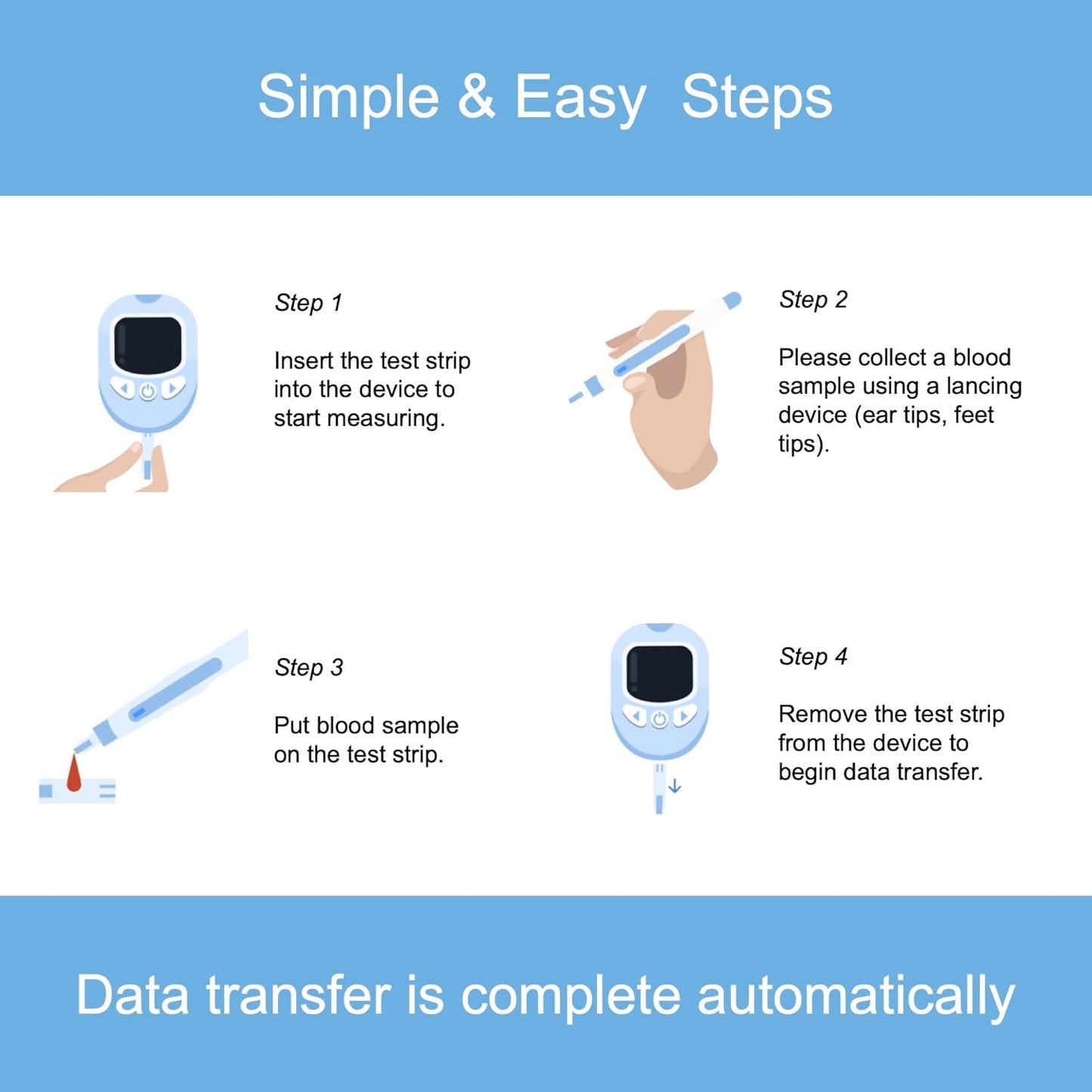 Simple & Easy Steps

Step 1

Insert the test strip into the device to start measuring.

Step 2

Please collect a blood sample using a lancing device (ear tips, feet tips).

Step 3

Put blood sample on the test strip.

Step 4

Remove the test strip from the device to begin data transfer.

Data transfer is complete automatically