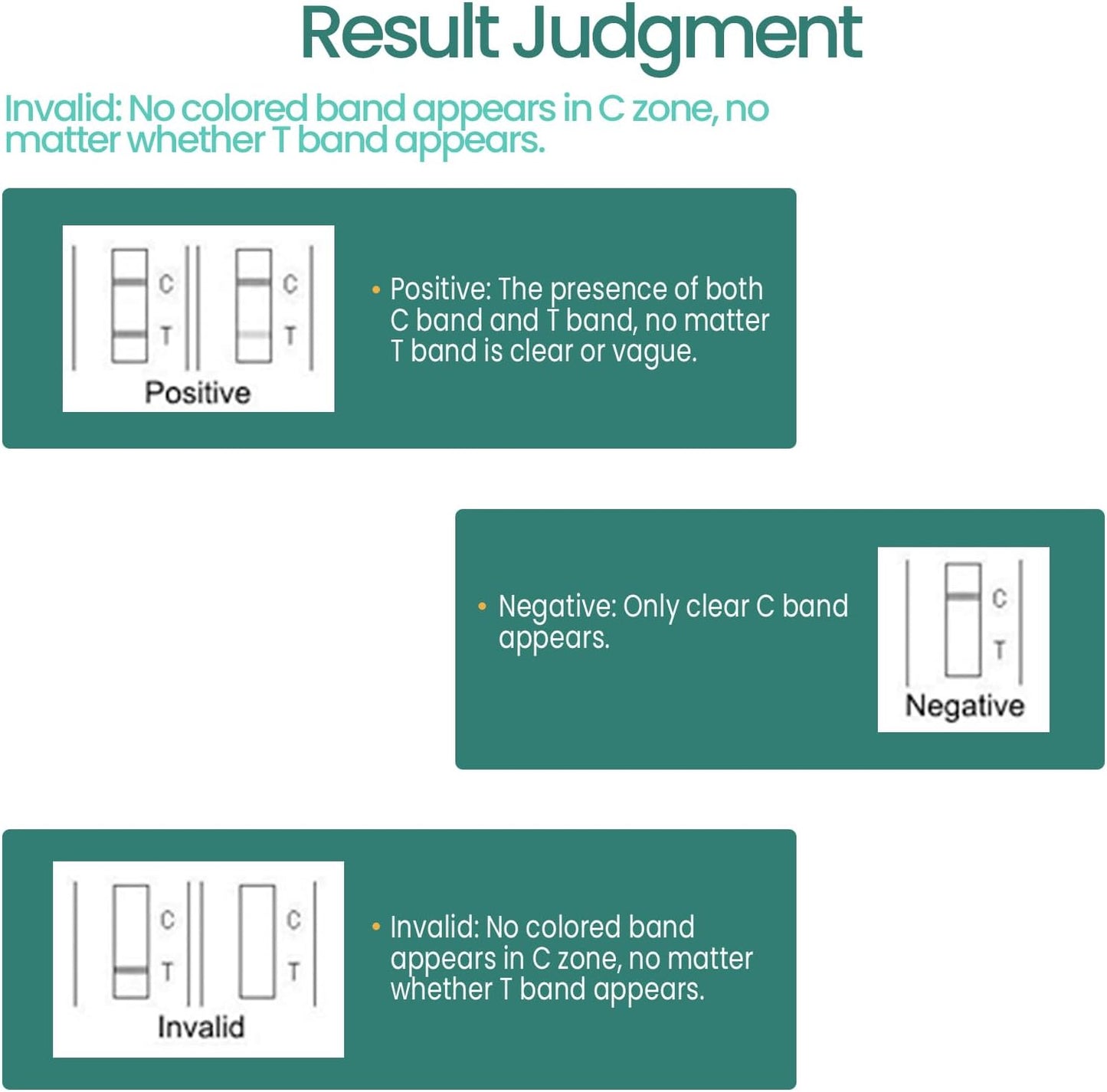 Result Judgment

Invalid: No colored band appears in C zone, no matter whether T band appears.

C
T
C
T
Positive

• Positive: The presence of both C band and T band, no matter T band is clear or vague.

• Negative: Only clear C band appears.

C
T
Negative

C
T
C
T
Invalid

• Invalid: No colored band appears in C zone, no matter whether T band appears.